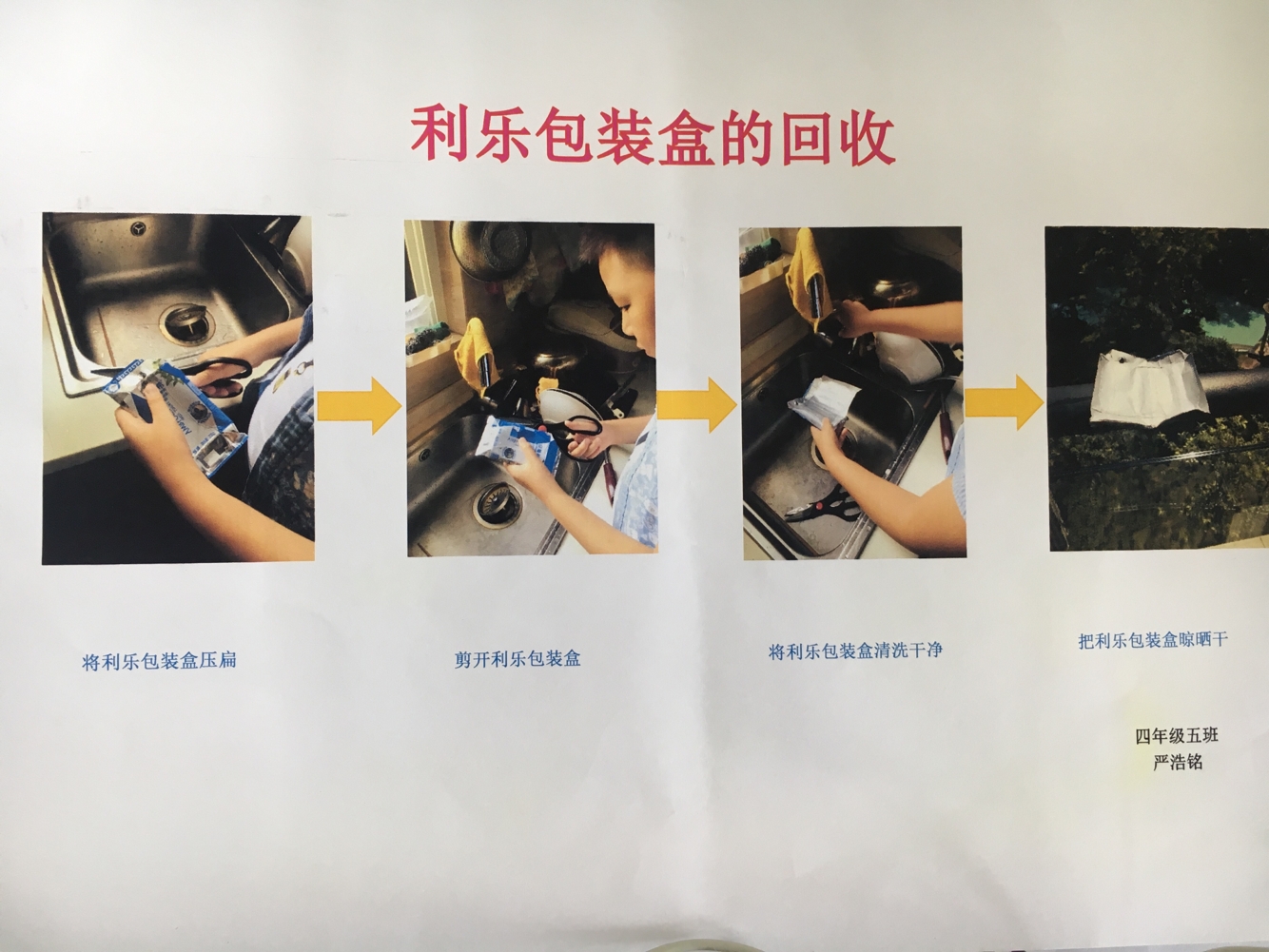 利乐包装盒的回收

将利乐包装盒压扁

剪开利乐包装盒

将利乐包装盒清洗干净

把利乐包装盒晾晒干

四年级五班
严浩铭